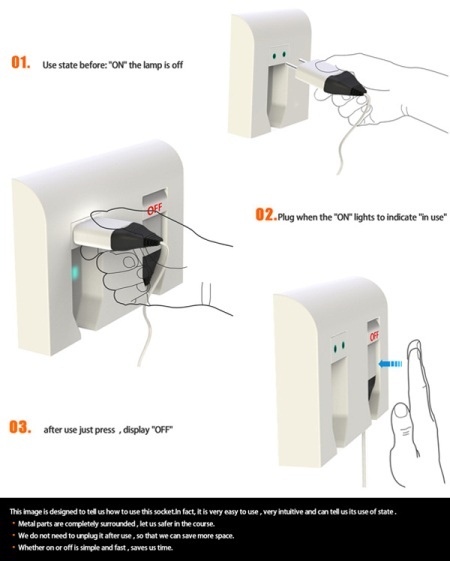 01. Use state before: "ON" the lamp is off

OFF

02. Plug when the "ON" lights to indicate "in use"

OFF

03. after use just press , display "OFF"

This image is designed to tell us how to use this socket.In fact, it is very easy to use , very intuitive and can tell us its use of state .
• Metal parts are completely surrounded , let us safer in the course.
• We do not need to unplug it after use , so that we can save more space.
• Whether on or off is simple and fast , saves us time.